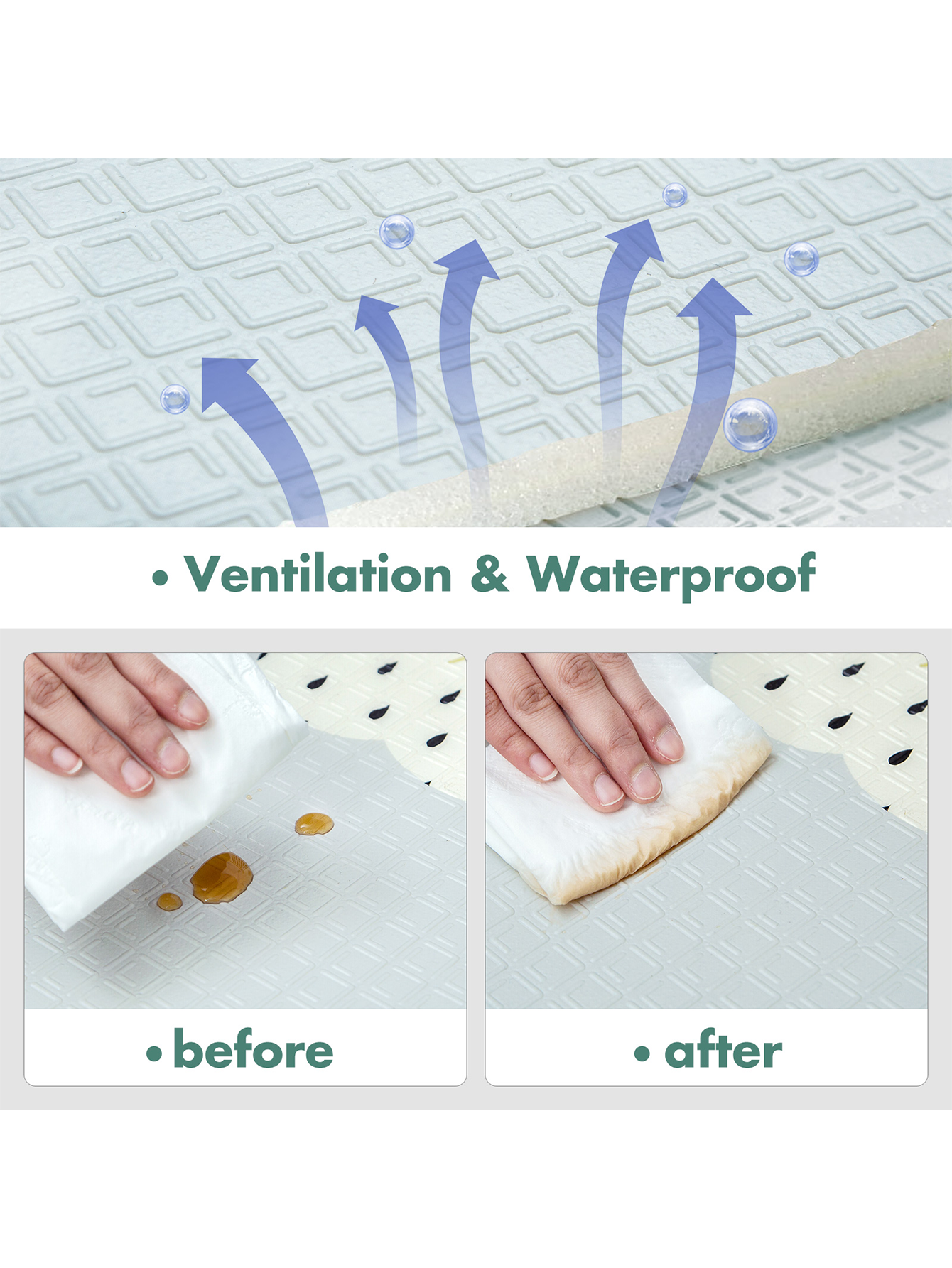 • Ventilation & Waterproof

• before

• after